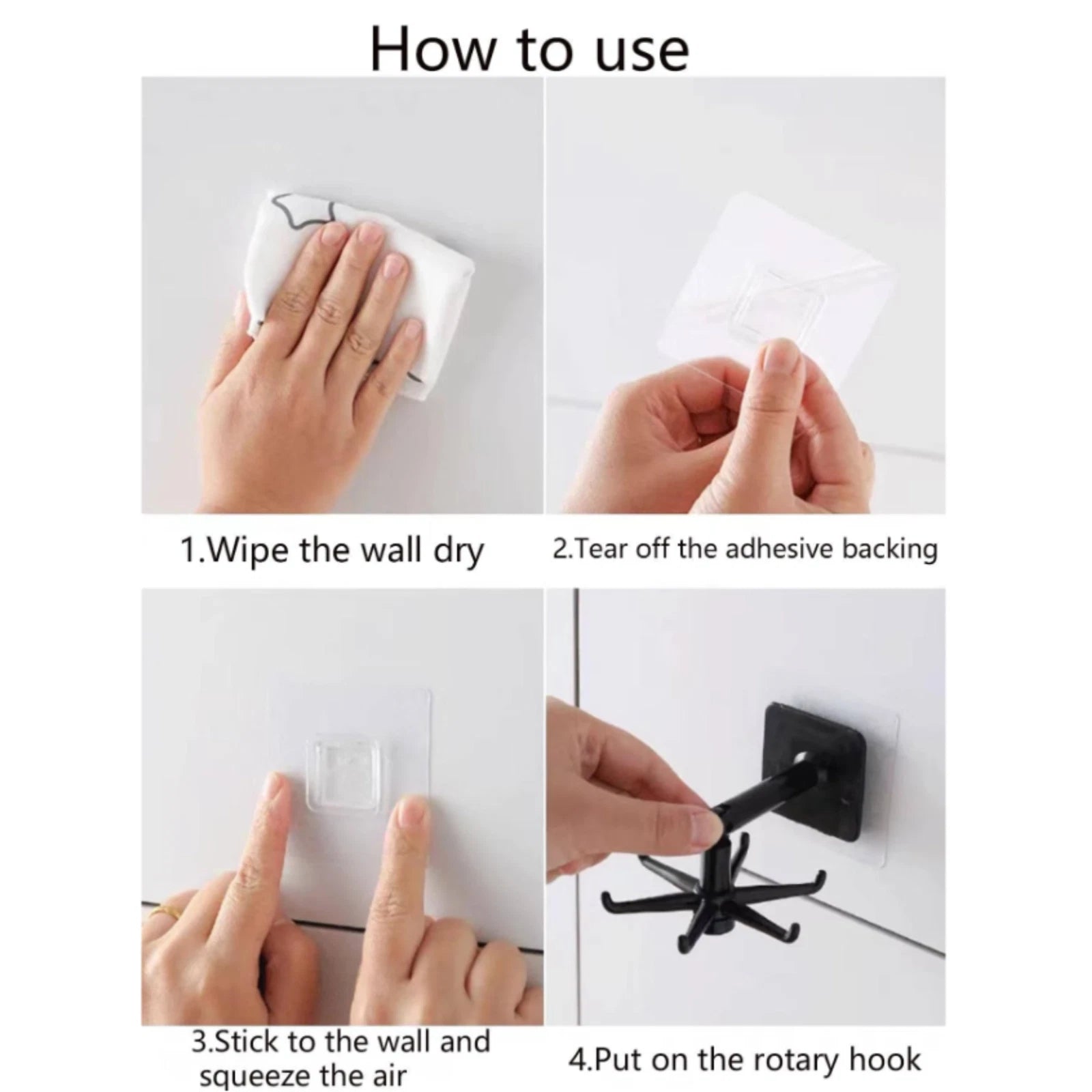 How to use

1.Wipe the wall dry

2.Tear off the adhesive backing

3.Stick to the wall and squeeze the air

4.Put on the rotary hook