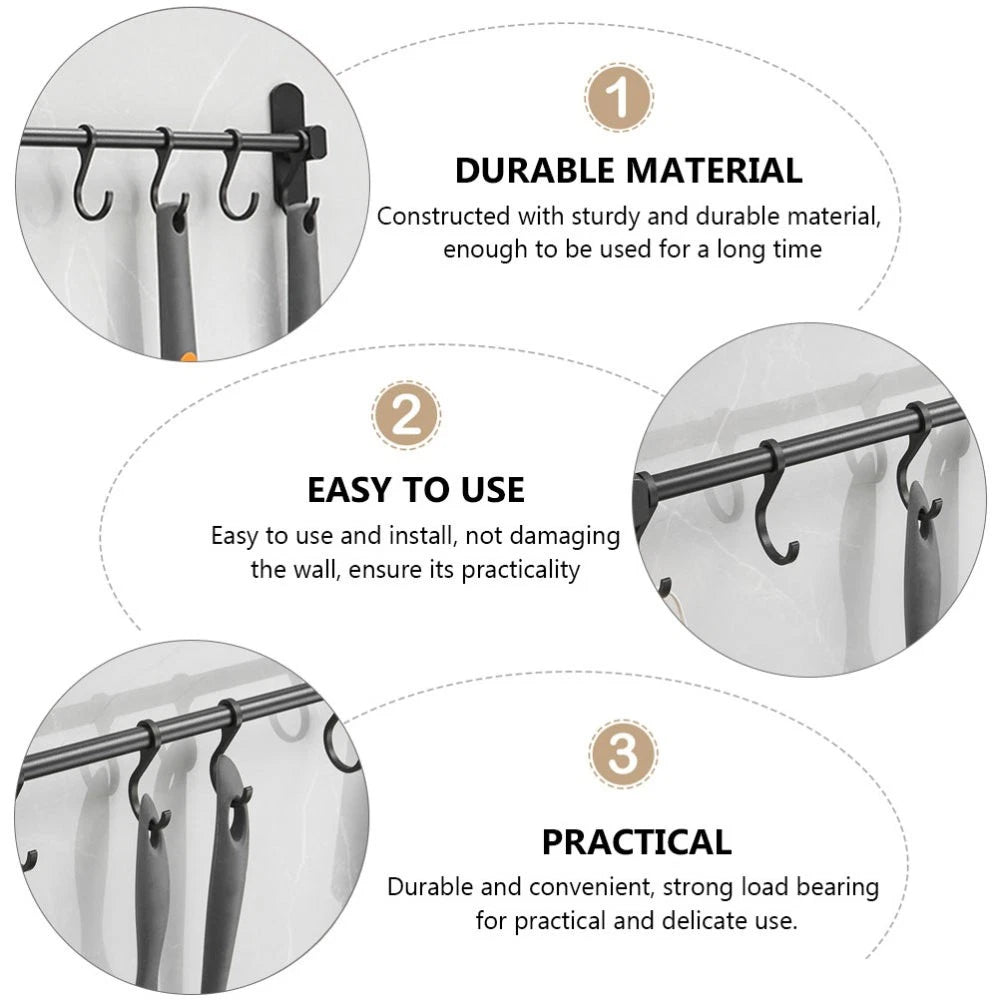 1

DURABLE MATERIAL

Constructed with sturdy and durable material, enough to be used for a long time

2

EASY TO USE

Easy to use and install, not damaging the wall, ensure its practicality

3

PRACTICAL

Durable and convenient, strong load bearing for practical and delicate use.